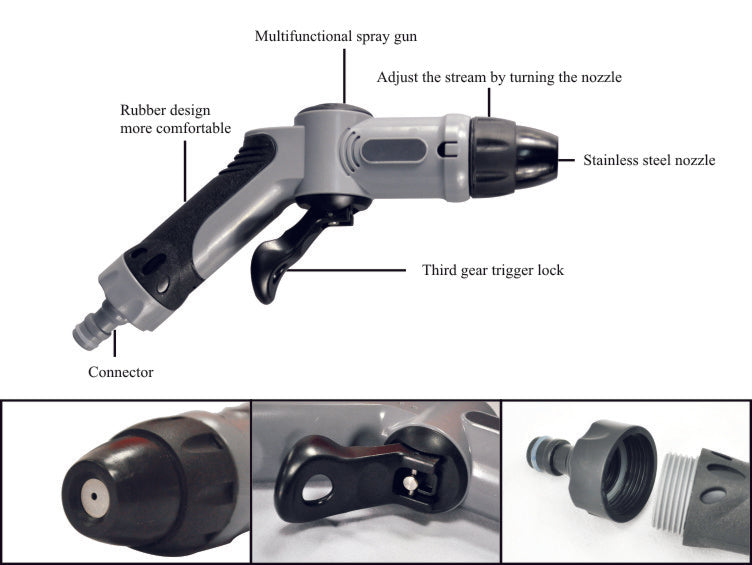 Multifunctional spray gun

Adjust the stream by turning the nozzle

Rubber design more comfortable

Stainless steel nozzle

Third gear trigger lock

Connector