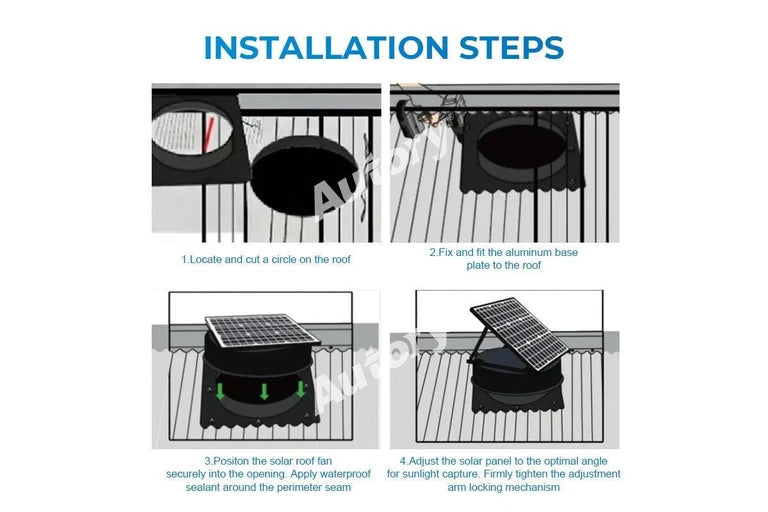 INSTALLATION STEPS

Autory

1.Locate and cut a circle on the roof

2.Fix and fit the aluminum base plate to the roof

Autory

3.Positon the solar roof fan securely into the opening. Apply waterproof sealant around the perimeter seam

4.Adjust the solar panel to the optimal angle for sunlight capture. Firmly tighten the adjustment arm locking mechanism